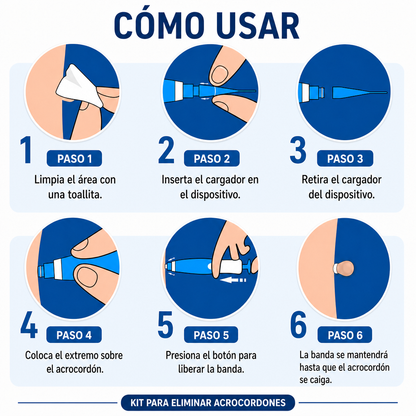 CÓMO USAR

1
PASO 1
Limpia el área con una toallita.

2
PASO 2
Inserta el cargador en el dispositivo.

3
PASO 3
Retira el cargador del dispositivo.

4
PASO 4
Coloca el extremo sobre el acrocordón.

5
PASO 5
Presiona el botón para liberar la banda.

6
PASO 6
La banda se mantendrá hasta que el acrocordón se caiga.

KIT PARA ELIMINAR ACROCORDONES